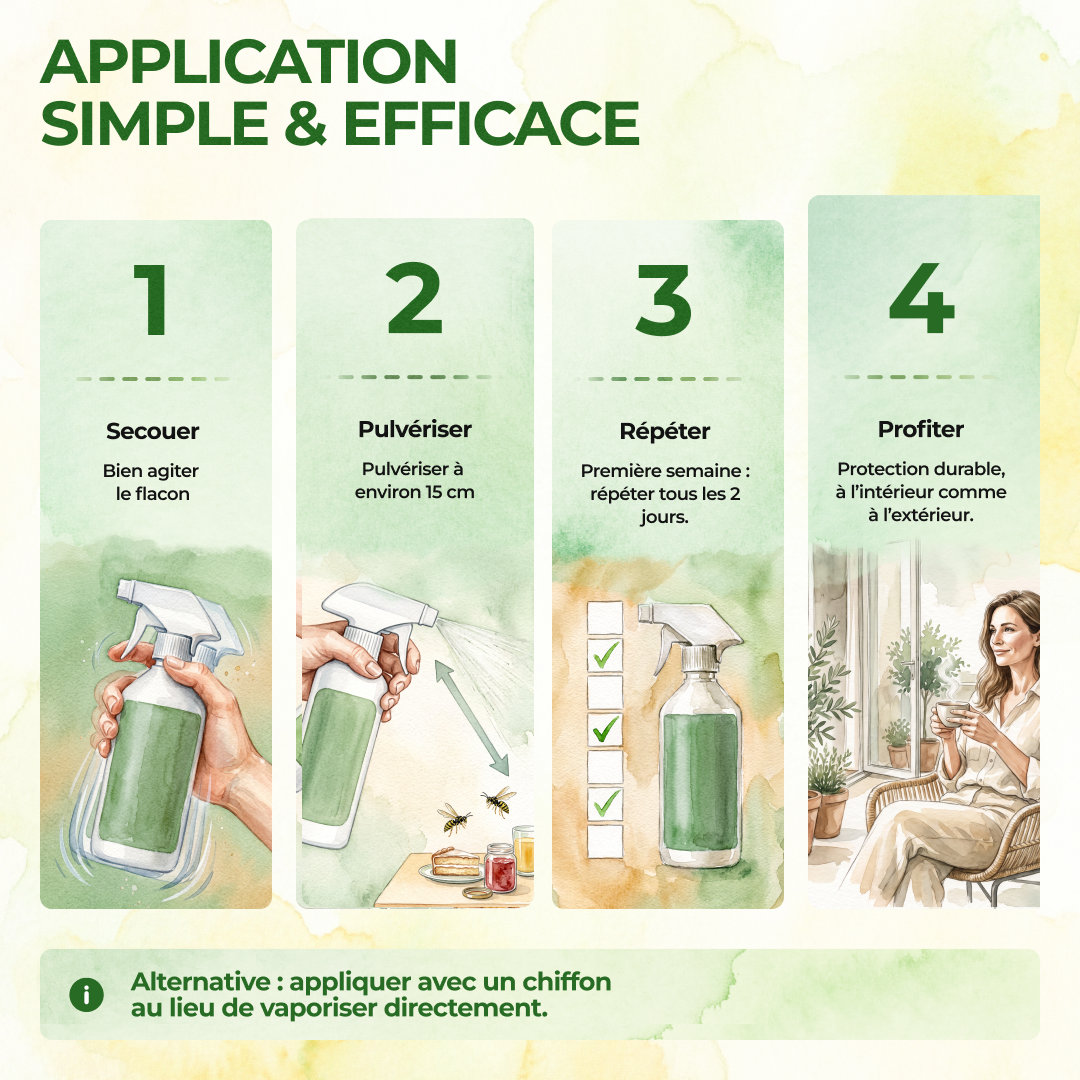 APPLICATION SIMPLE & EFFICACE

1

Secouer

Bien agiter le flacon

2

Pulvériser

Pulvériser à environ 15 cm

3

Répéter

Première semaine : répéter tous les 2 jours.

4

Profiter

Protection durable, à l'intérieur comme à l'extérieur.

i

Alternative : appliquer avec un chiffon au lieu de vaporiser directement.