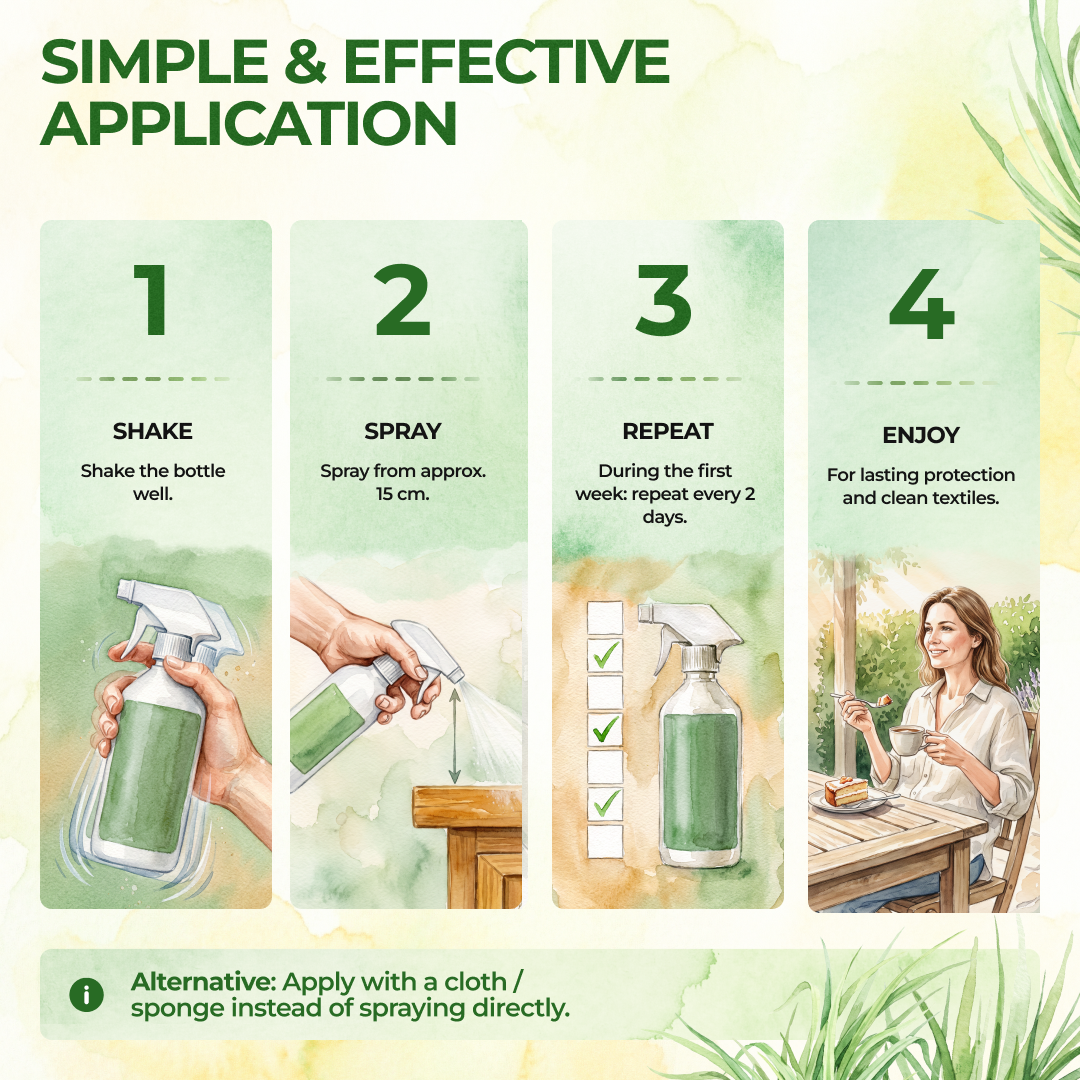 SIMPLE & EFFECTIVE APPLICATION

1

SHAKE

Shake the bottle well.

2

SPRAY

Spray from approx. 15 cm.

3

REPEAT

During the first week: repeat every 2 days.

4

ENJOY

For lasting protection and clean textiles.

i Alternative: Apply with a cloth / sponge instead of spraying directly.