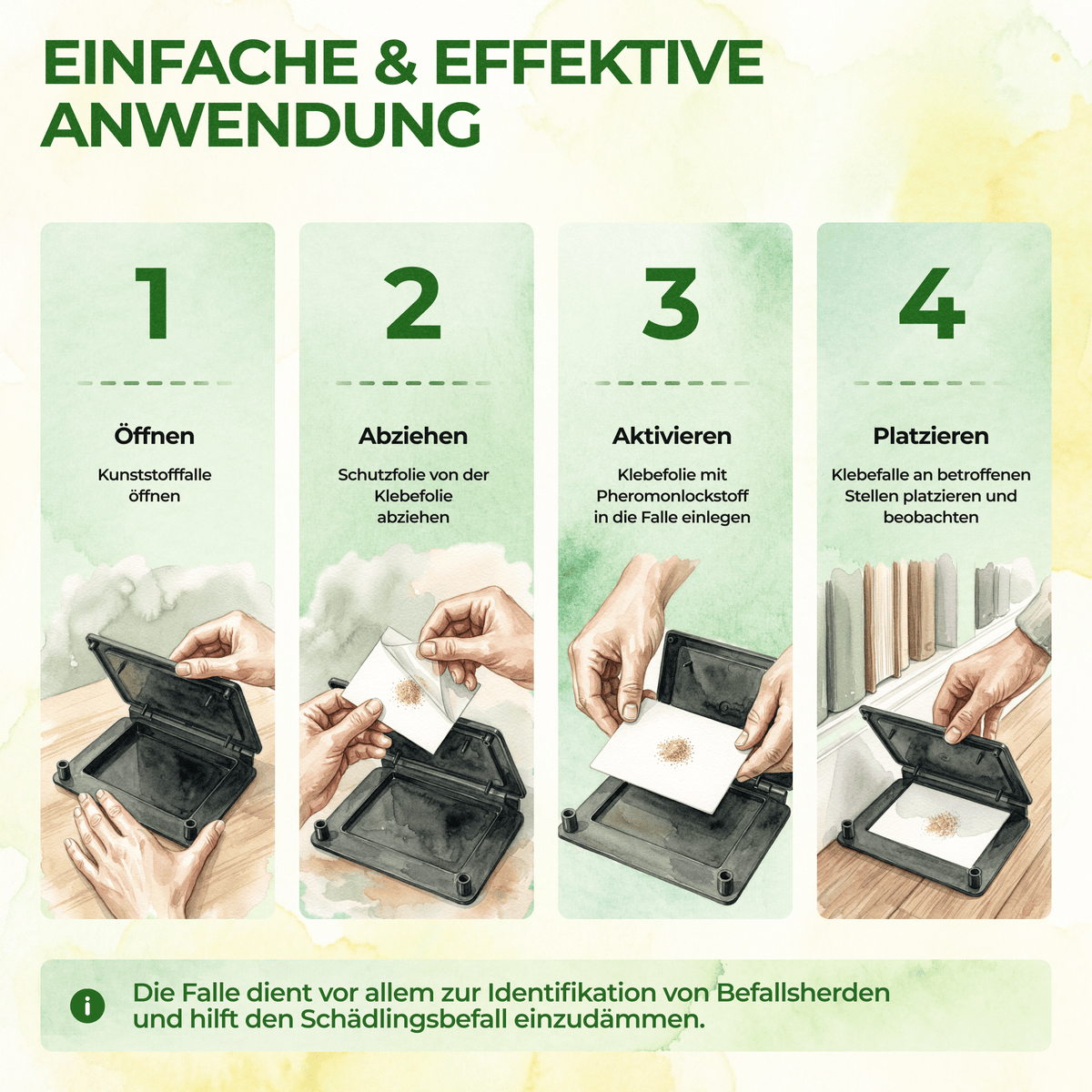 EINFACHE & EFFEKTIVE ANWENDUNG

1

Öffnen

Kunststofffalle öffnen

2

Abziehen

Schutzfolie von der Klebefolie abziehen

3

Aktivieren

Klebefolie mit Pheromonlockstoff in die Falle einlegen

4

Platzieren

Klebefalle an betroffenen Stellen platzieren und beobachten

i Die Falle dient vor allem zur Identifikation von Befallsherden und hilft den Schädlingsbefall einzudämmen.