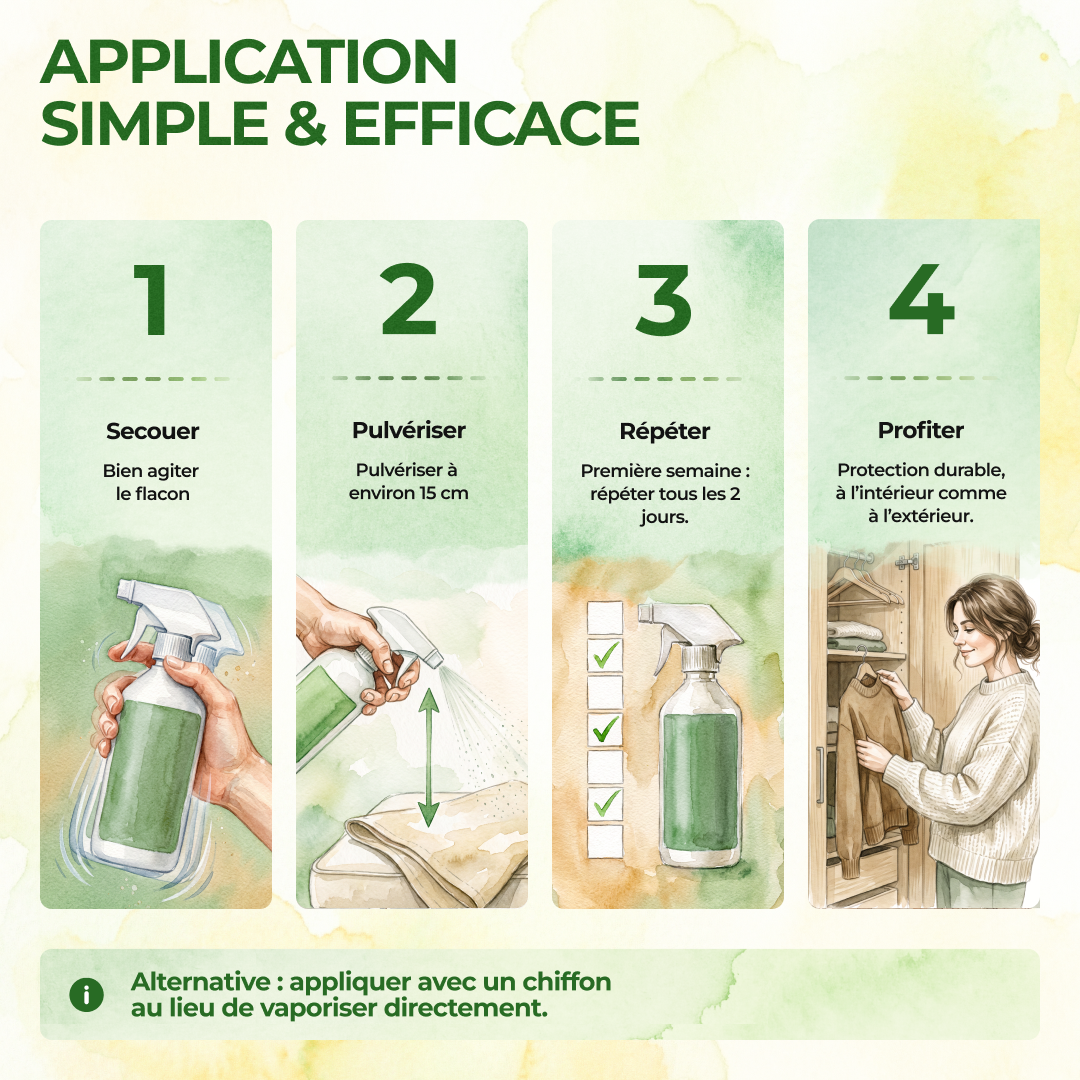 APPLICATION
SIMPLE & EFFICACE

1

Secouer

Bien agiter le flacon

2

Pulvériser

Pulvériser à environ 15 cm

3

Répéter

Première semaine : répéter tous les 2 jours.

4

Profiter

Protection durable, à l'intérieur comme à l'extérieur.

i

Alternative : appliquer avec un chiffon au lieu de vaporiser directement.