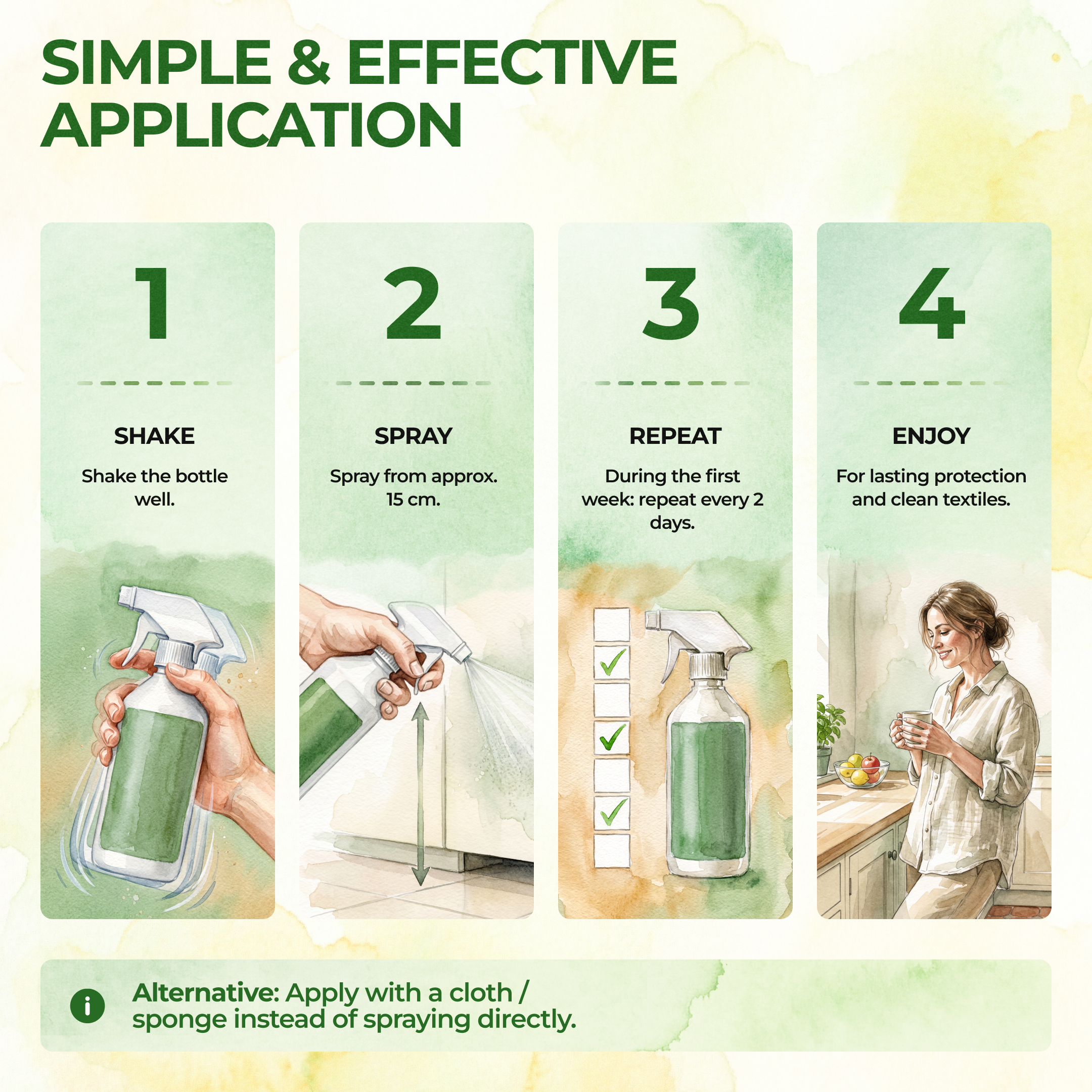 SIMPLE & EFFECTIVE APPLICATION

1

SHAKE

Shake the bottle well.

2

SPRAY

Spray from approx. 15 cm.

3

REPEAT

During the first week: repeat every 2 days.

4

ENJOY

For lasting protection and clean textiles.

i Alternative: Apply with a cloth / sponge instead of spraying directly.