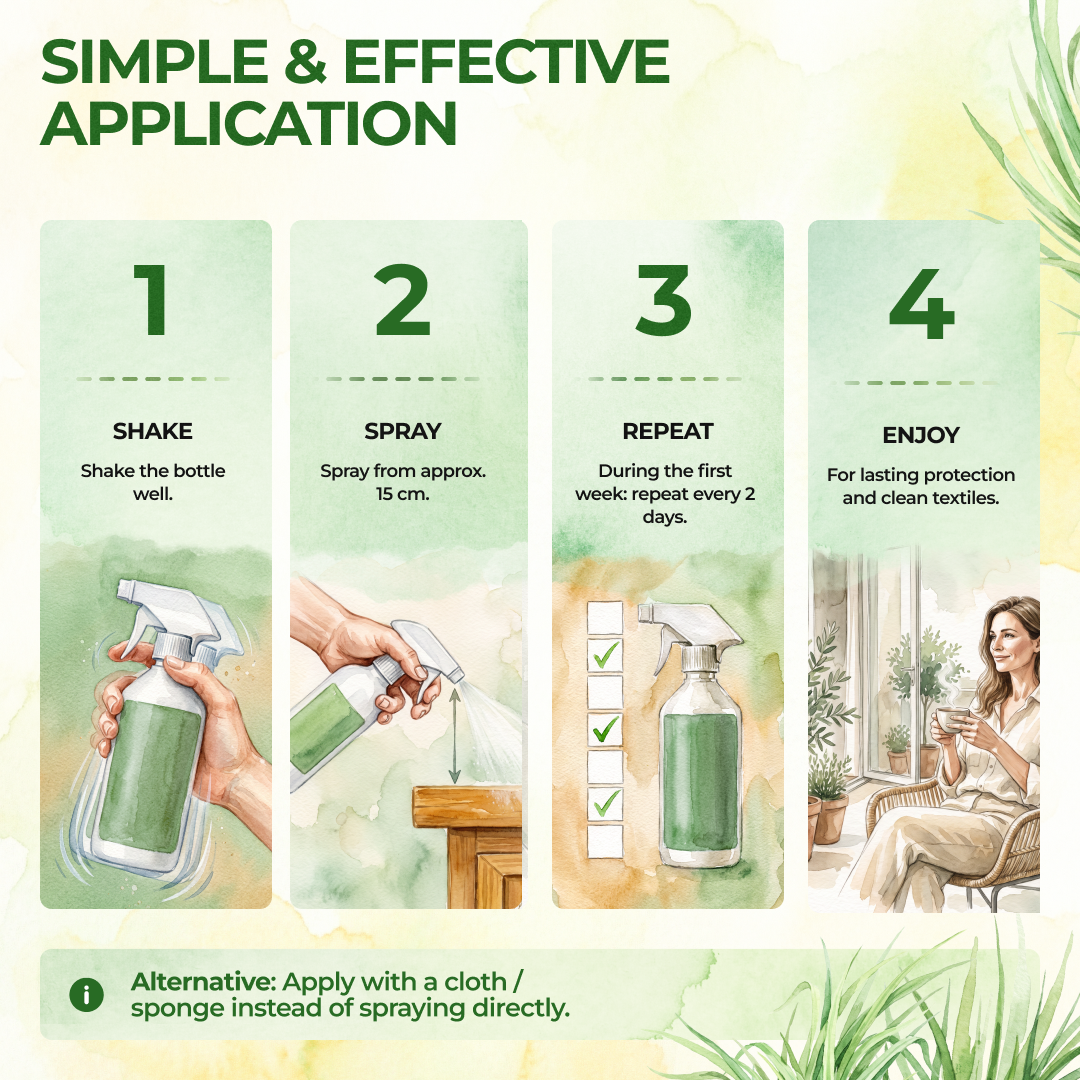 SIMPLE & EFFECTIVE APPLICATION

1

SHAKE

Shake the bottle well.

2

SPRAY

Spray from approx. 15 cm.

3

REPEAT

During the first week: repeat every 2 days.

4

ENJOY

For lasting protection and clean textiles.

i Alternative: Apply with a cloth / sponge instead of spraying directly.