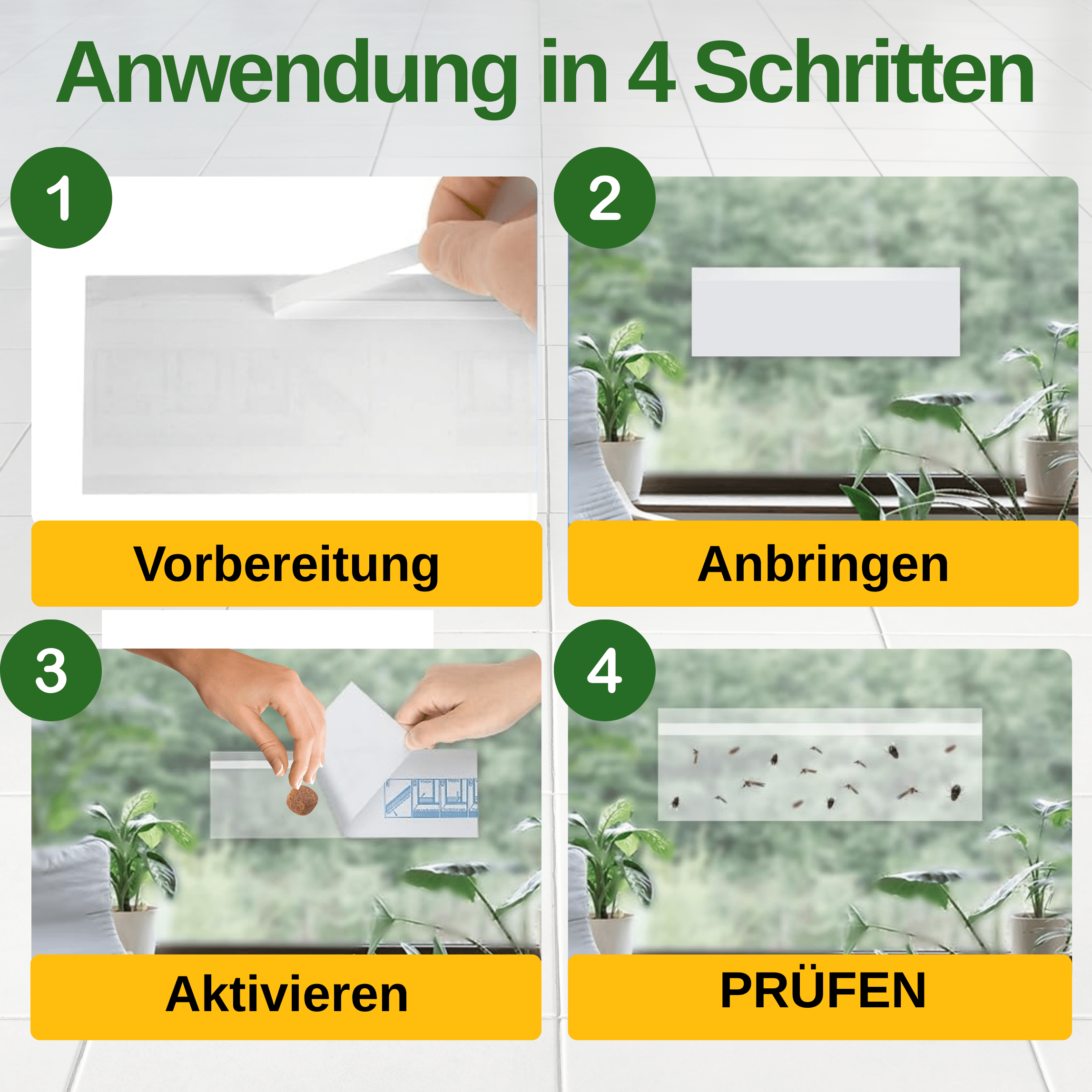 Anwendung in 4 Schritten

1

Vorbereitung

2

Anbringen

3

Aktivieren

4

PRÜFEN