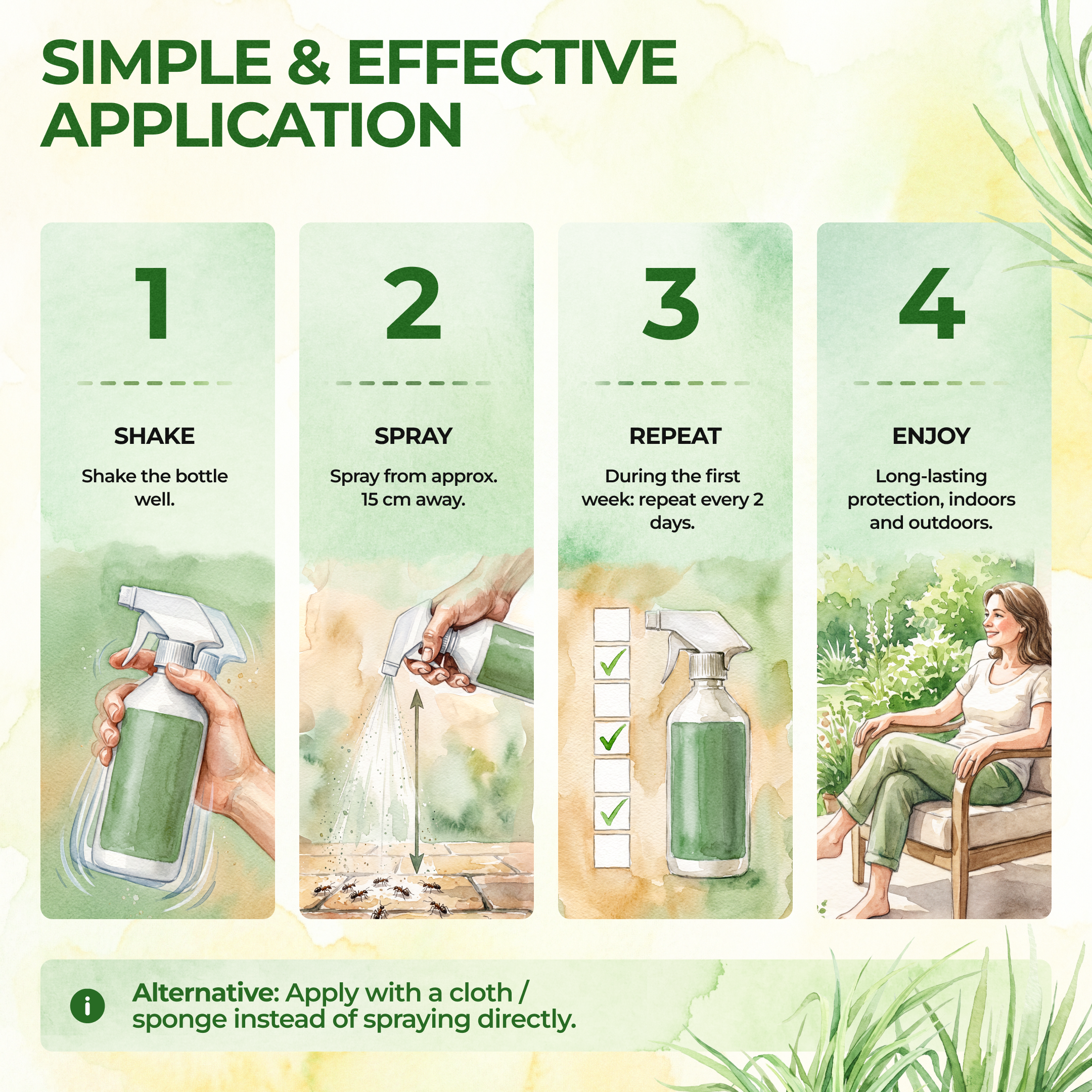 SIMPLE & EFFECTIVE APPLICATION

1

SHAKE

Shake the bottle well.

2

SPRAY

Spray from approx. 15 cm away.

3

REPEAT

During the first week: repeat every 2 days.

4

ENJOY

Long-lasting protection, indoors and outdoors.

i

Alternative: Apply with a cloth / sponge instead of spraying directly.