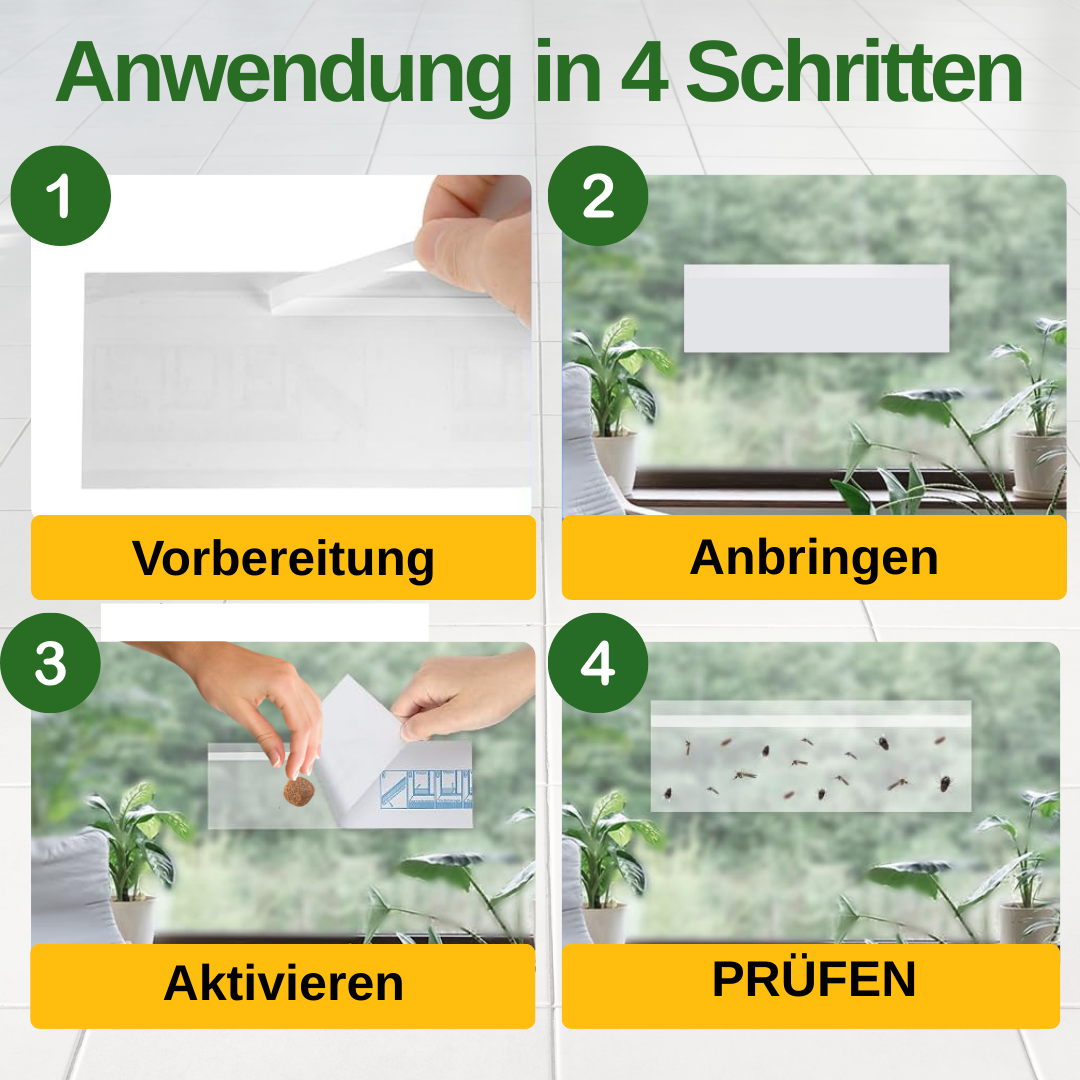 Anwendung in 4 Schritten

1

Vorbereitung

2

Anbringen

3

Aktivieren

4

PRÜFEN